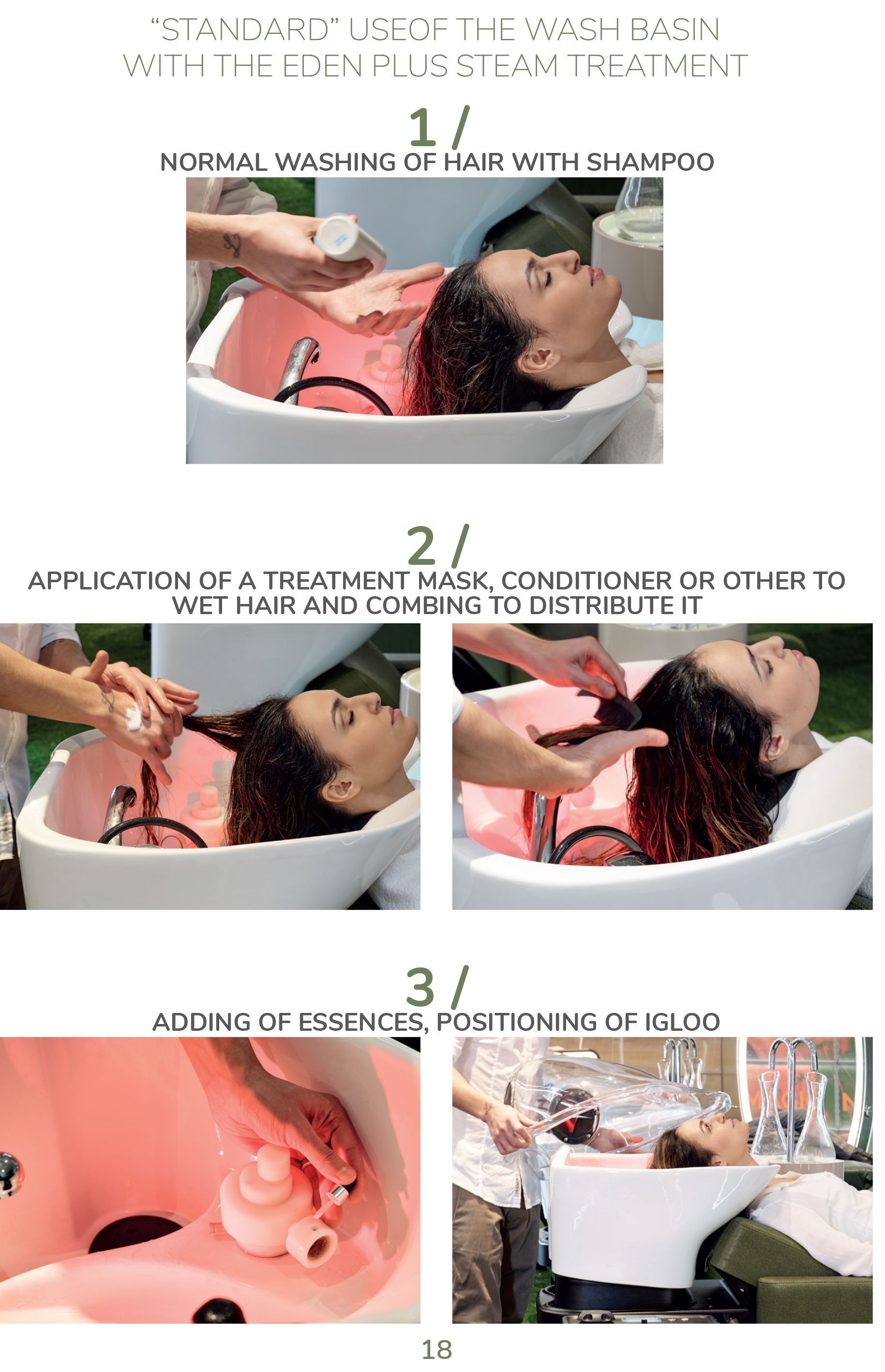 “STANDARD” USEOF THE WASH BASIN WITH THE EDEN PLUS STEAM TREATMENT

1 /

NORMAL WASHING OF HAIR WITH SHAMPOO

2 /

APPLICATION OF A TREATMENT MASK, CONDITIONER OR OTHER TO WET HAIR AND COMBING TO DISTRIBUTE IT

3 /

ADDING OF ESSENCES, POSITIONING OF IGLOO

18