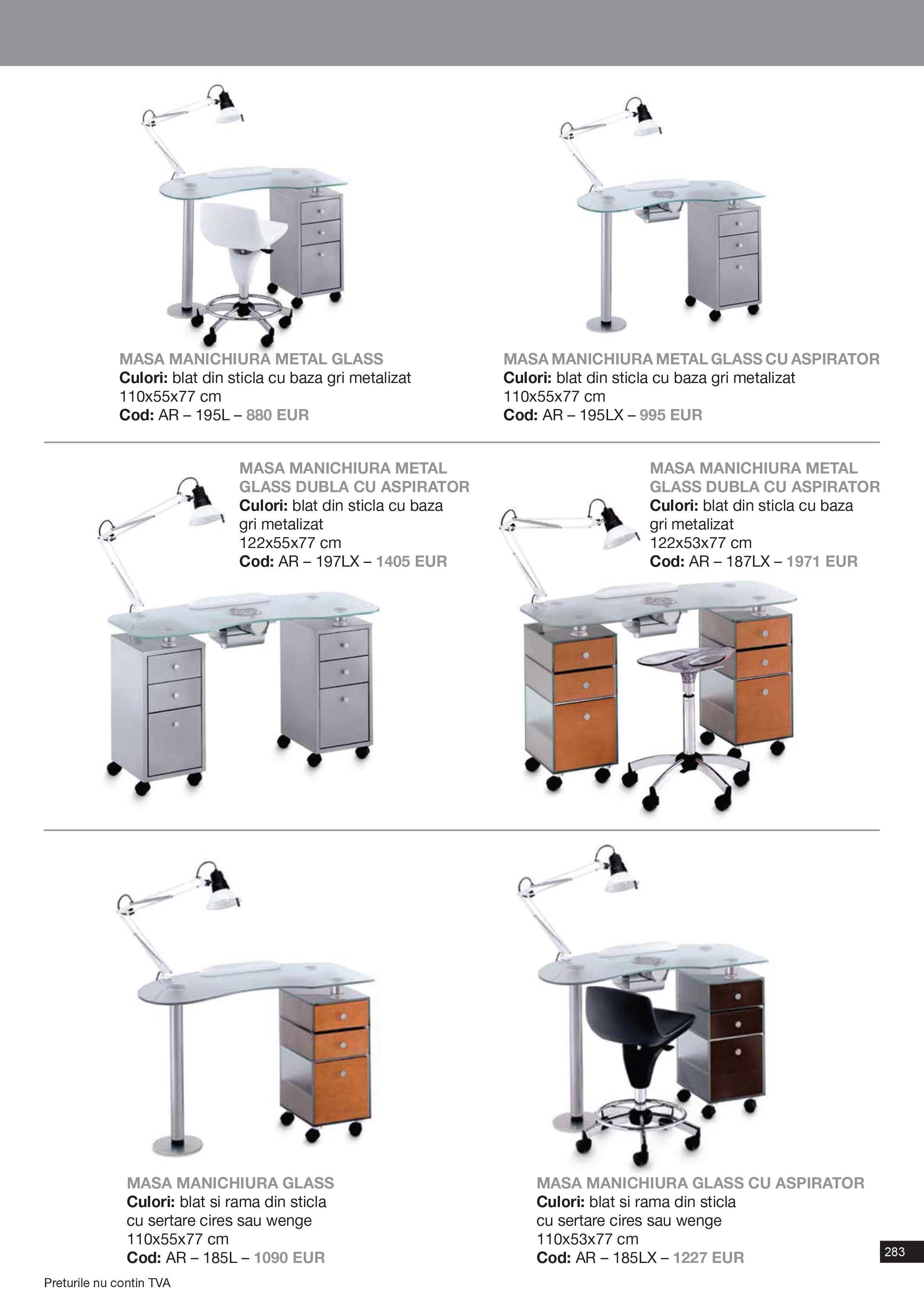 MASA MANICHIURA METAL GLASS
Culori: blat din sticla cu baza gri metalizat
110x55x77 cm
Cod: AR – 195L – 880 EUR

MASA MANICHIURA METAL GLASS CU ASPIRATOR
Culori: blat din sticla cu baza gri metalizat
110x55x77 cm
Cod: AR – 195LX – 995 EUR

MASA MANICHIURA METAL GLASS DUBLA CU ASPIRATOR
Culori: blat din sticla cu baza gri metalizat
122x55x77 cm
Cod: AR – 197LX – 1405 EUR

MASA MANICHIURA METAL GLASS DUBLA CU ASPIRATOR
Culori: blat din sticla cu baza gri metalizat
122x53x77 cm
Cod: AR – 187LX – 1971 EUR

MASA MANICHIURA GLASS
Culori: blat si rama din sticla cu sertare cires sau wenge
110x55x77 cm
Cod: AR – 185L – 1090 EUR

MASA MANICHIURA GLASS CU ASPIRATOR
Culori: blat si rama din sticla cu sertare cires sau wenge
110x53x77 cm
Cod: AR – 185LX – 1227 EUR

283

Preturile nu contin TVA