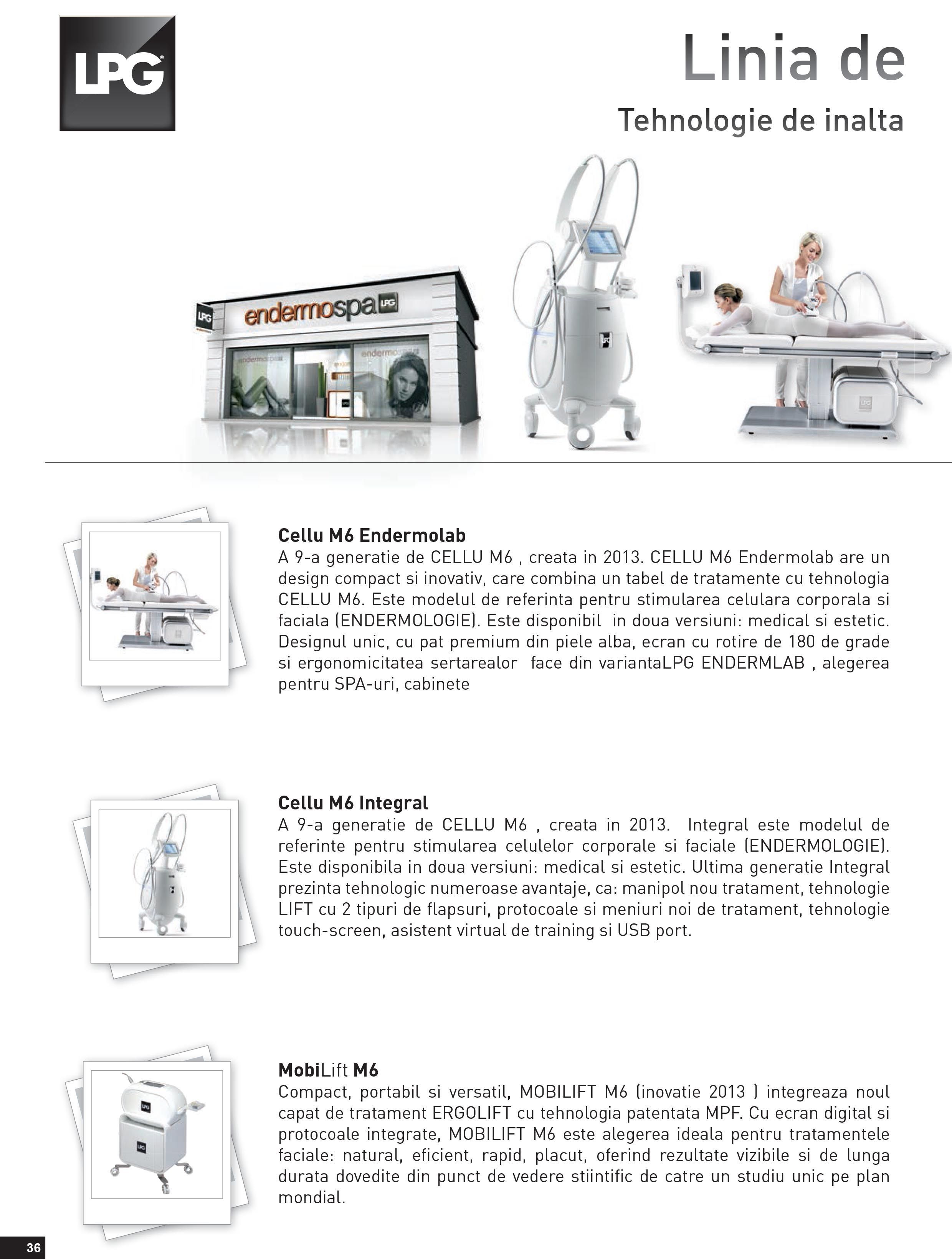 LPG

Linia de

Tehnologie de inalta

LPG endermospa LPG

Cellu M6 Endermolab
A 9-a generatie de CELLU M6 , creata in 2013. CELLU M6 Endermolab are un design compact si inovativ, care combina un tabel de tratamente cu tehnologia CELLU M6. Este modelul de referinta pentru stimularea celulara corporala si faciala (ENDERMOLOGIE). Este disponibil in doua versiuni: medical si estetic. Designul unic, cu pat premium din piele alba, ecran cu rotire de 180 de grade si ergonomicitatea sertarealor face din variantaLPG ENDERMLAB , alegerea pentru SPA-uri, cabinete

Cellu M6 Integral
A 9-a generatie de CELLU M6 , creata in 2013. Integral este modelul de referinte pentru stimularea celulelor corporale si faciale (ENDERMOLOGIE). Este disponibila in doua versiuni: medical si estetic. Ultima generatie Integral prezinta tehnologic numeroase avantaje, ca: manipol nou tratament, tehnologie LIFT cu 2 tipuri de flapsuri, protocoale si meniuri noi de tratament, tehnologie touch-screen, asistent virtual de training si USB port.

MobiLift M6
Compact, portabil si versatil, MOBILIFT M6 (inovatie 2013 ) integreaza noul capat de tratament ERGOLIFT cu tehnologia patentata MPF. Cu ecran digital si protocoale integrate, MOBILIFT M6 este alegerea ideala pentru tratamentele faciale: natural, eficient, rapid, placut, oferind rezultate vizibile si de lunga durata dovedite din punct de vedere stiintific de catre un studiu unic pe plan mondial.

36